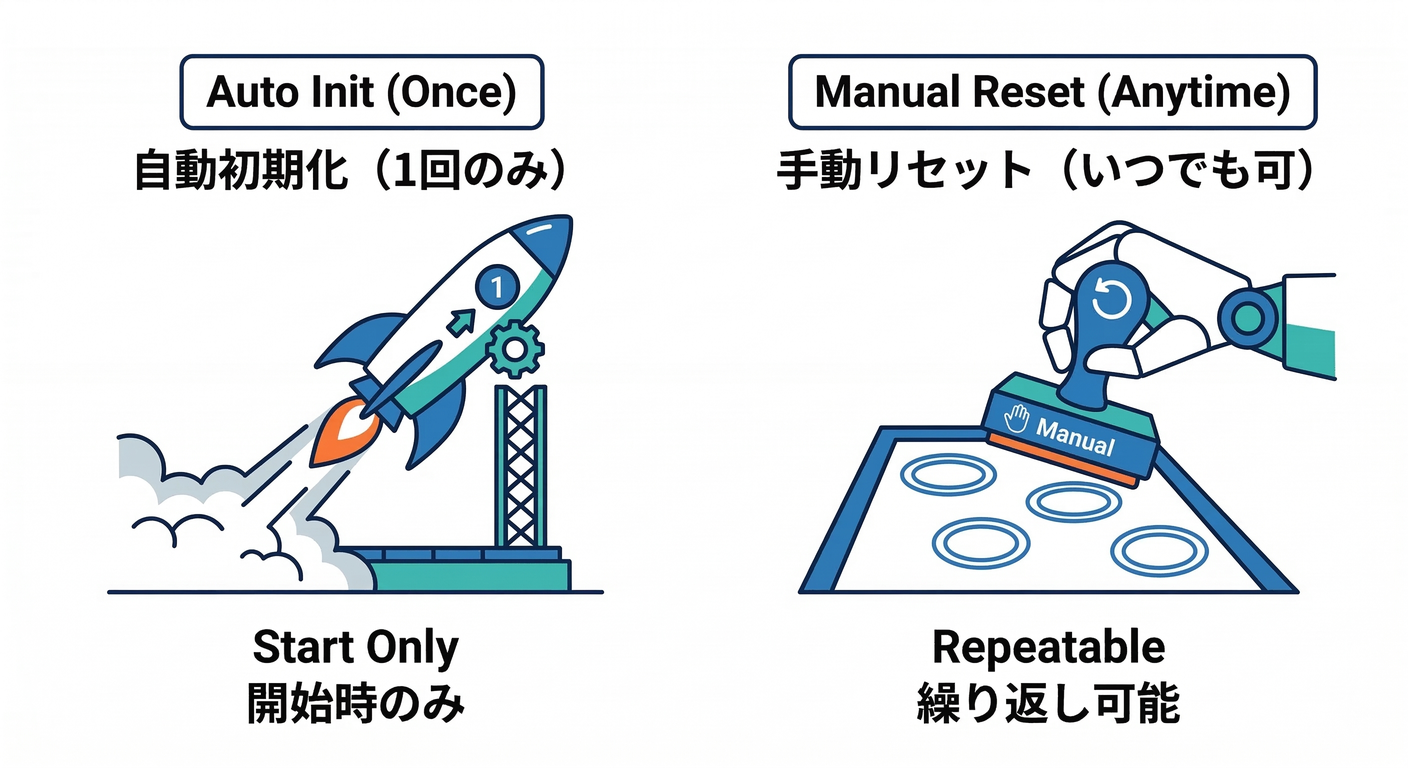 Auto Init (Once)
自動初期化（1回のみ）

1

Start Only
開始時のみ

Manual Reset (Anytime)
手動リセット（いつでも可）

Manual

Repeatable
繰り返し可能