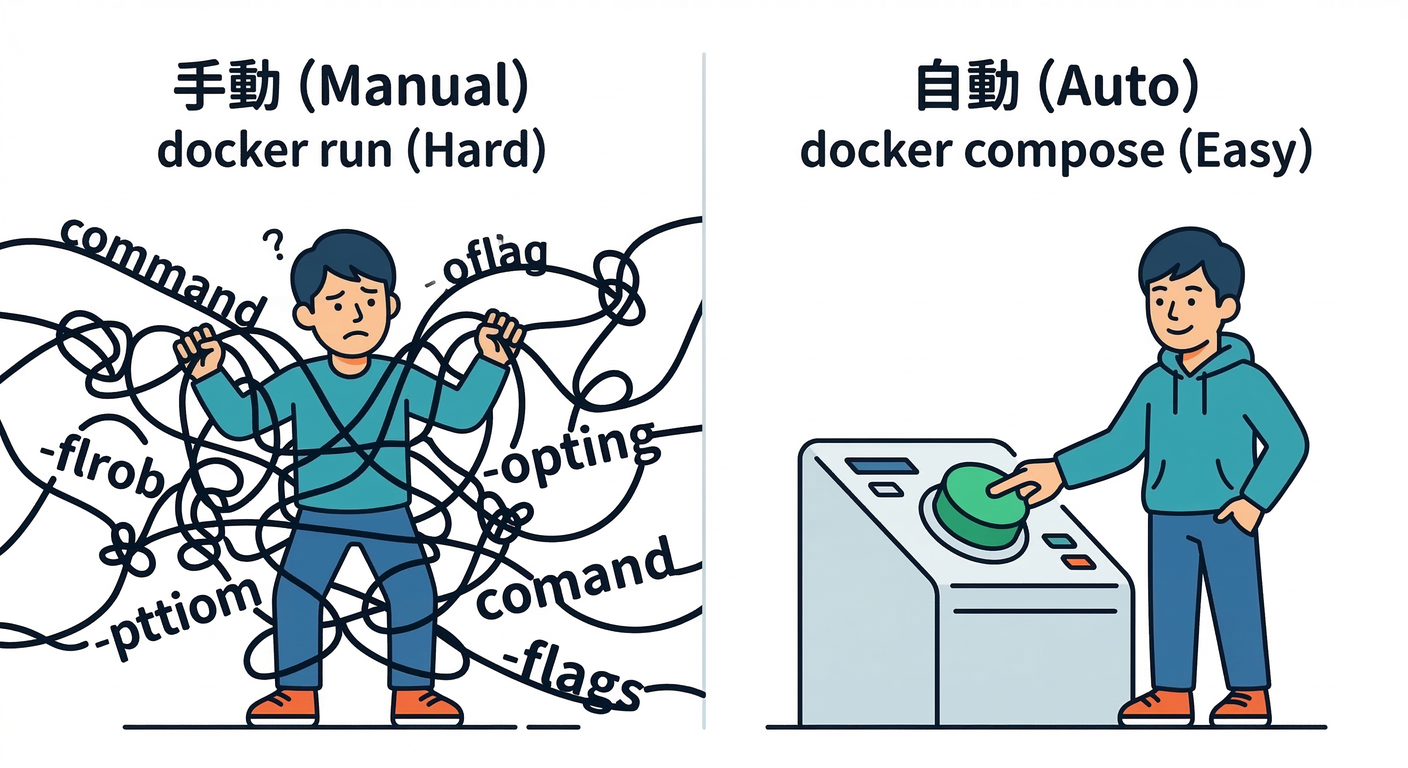 手動 (Manual)
docker run (Hard)

command
?
-oflag
-flrob
-opting
comand
-pttiom
-flags

自動 (Auto)
docker compose (Easy)