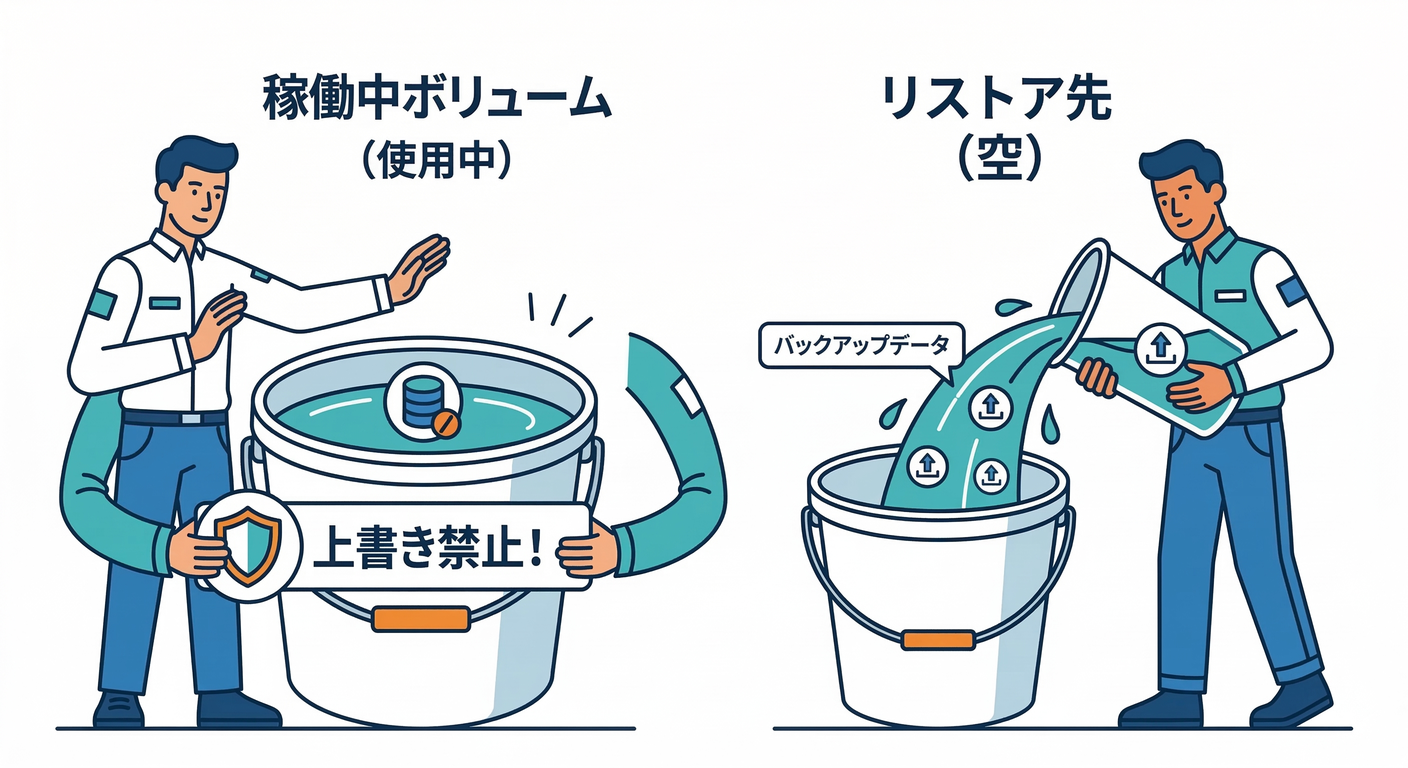 稼働中ボリューム
(使用中)

上書き禁止!

リストア先
(空)

バックアップデータ