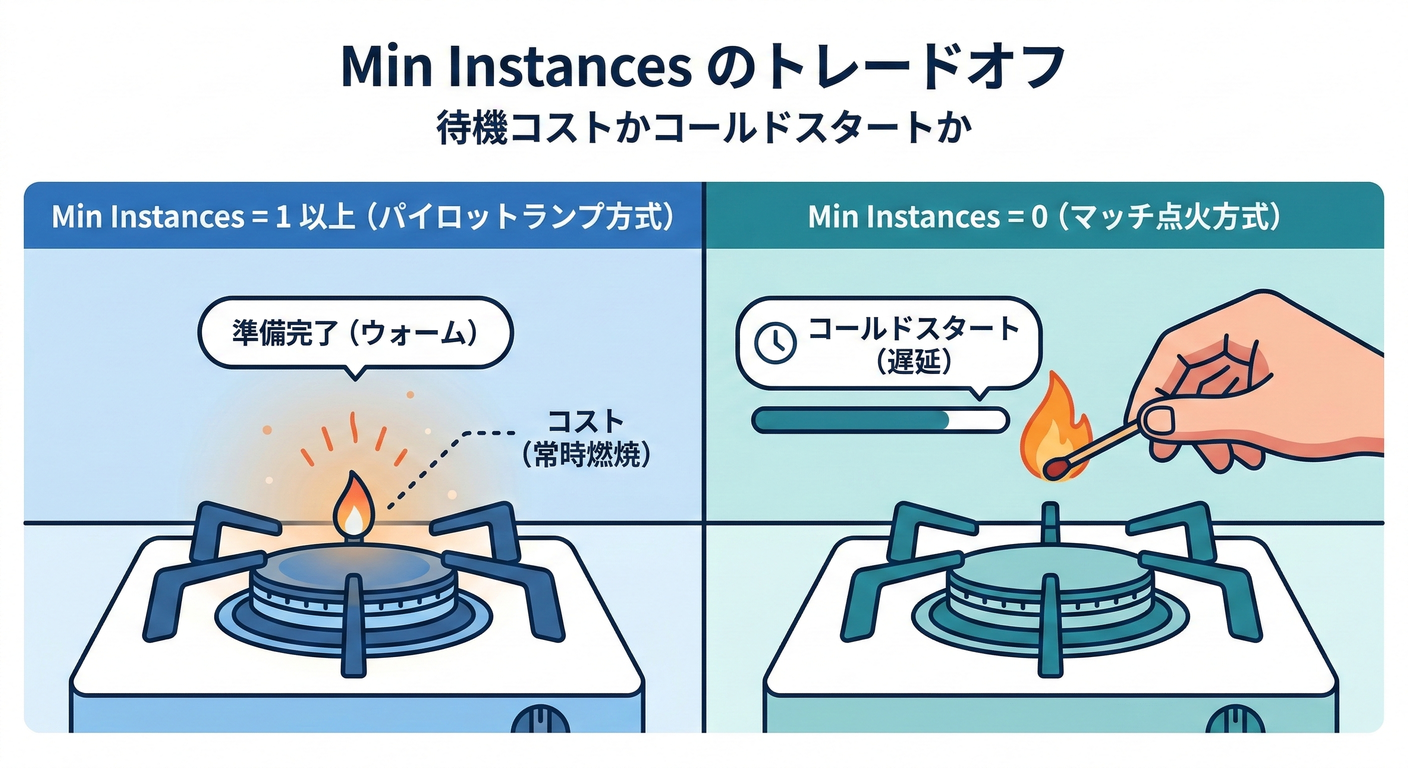 Min Instances のトレードオフ
待機コストかコールドスタートか

Min Instances = 1 以上（パイロットランプ方式）

準備完了（ウォーム）

コスト
（常時燃焼）

Min Instances = 0（マッチ点火方式）

コールドスタート
（遅延）