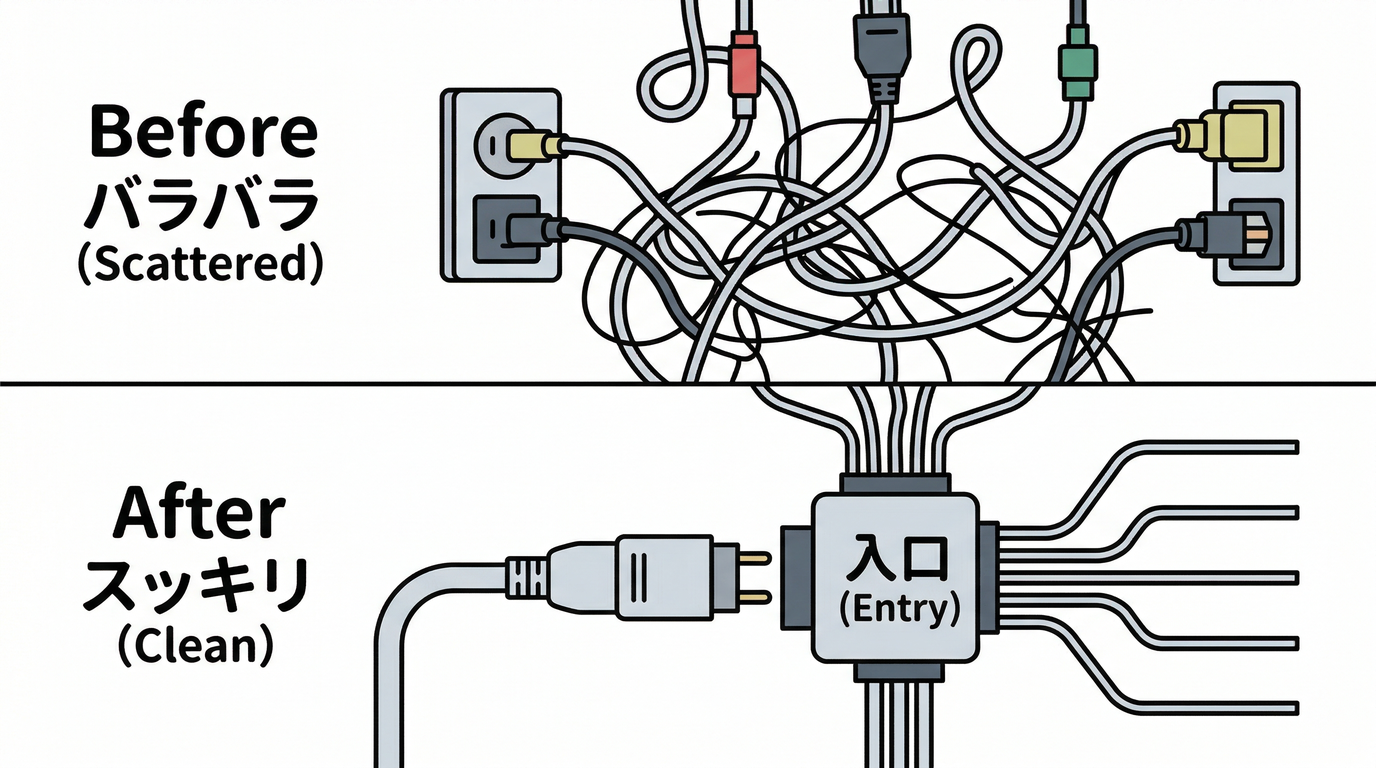 Before
バラバラ
(Scattered)

After
スッキリ
(Clean)

入口
(Entry)