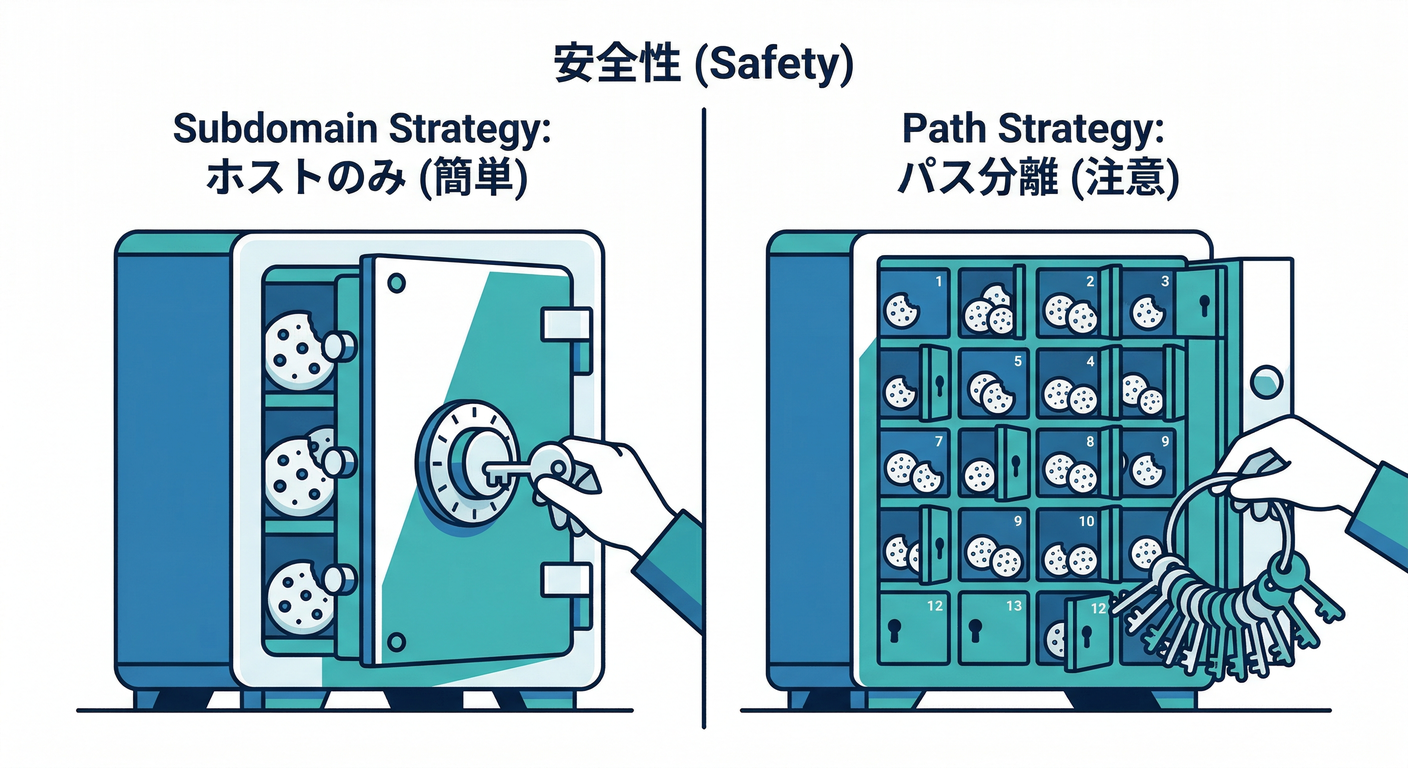 安全性 (Safety)

Subdomain Strategy:
ホストのみ (簡単)

Path Strategy:
パス分離 (注意)

1 2 3
5 4
7 8 9
9 10
12 13 12