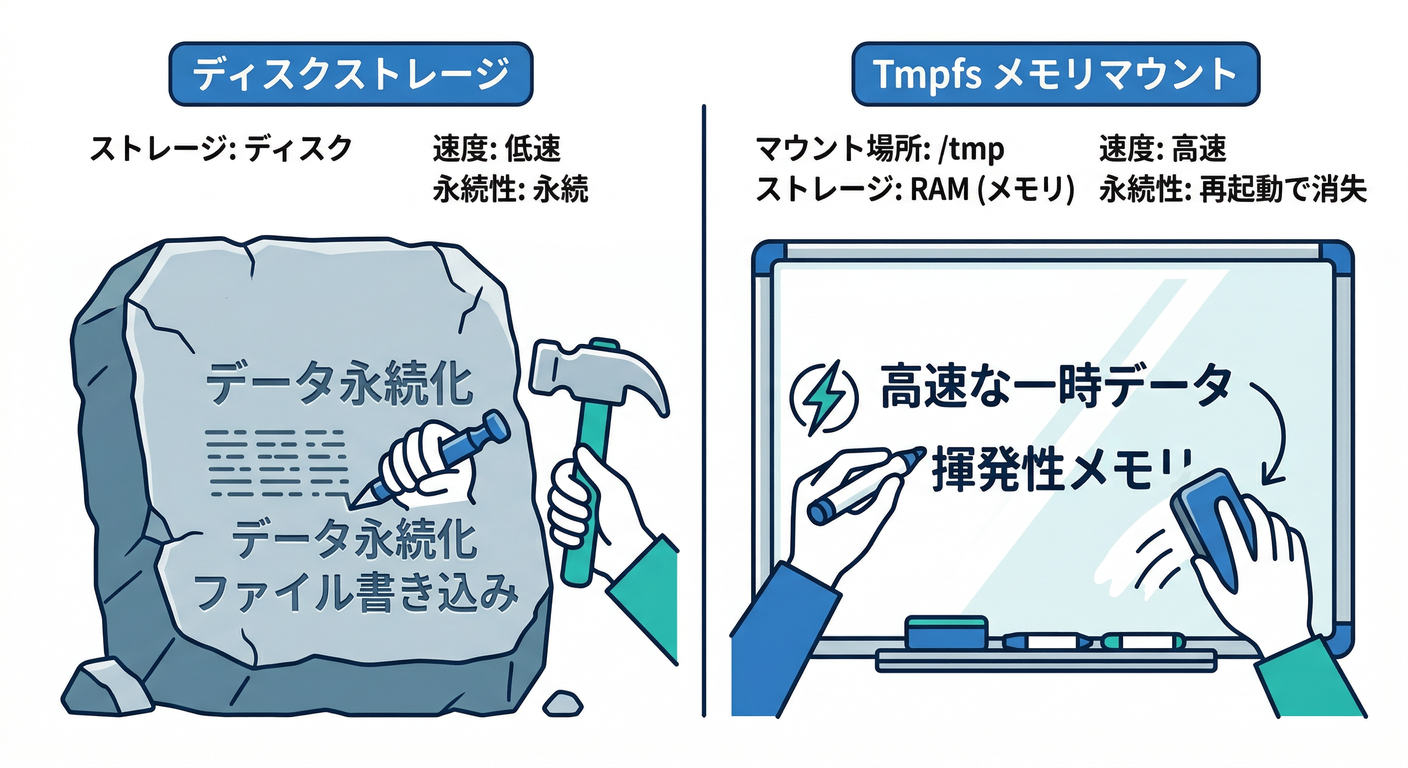 ディスクストレージ

ストレージ: ディスク
速度: 低速
永続性: 永続

データ永続化

データ永続化
ファイル書き込み

Tmpfs メモリマウント

マウント場所: /tmp
ストレージ: RAM (メモリ)
速度: 高速
永続性: 再起動で消失

高速な一時データ
揮発性メモリ