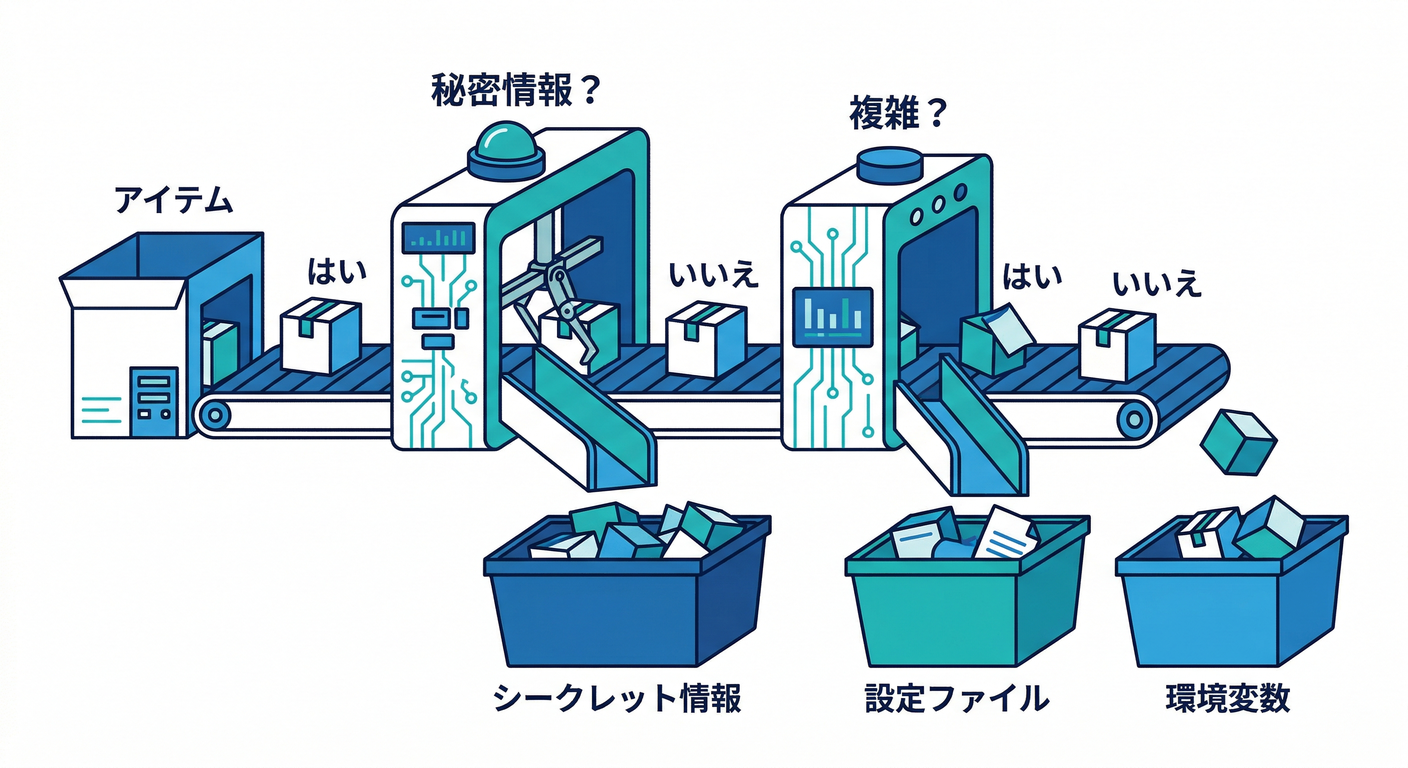 秘密情報？

複雑？

アイテム

はい

いいえ

はい

いいえ

シークレット情報

設定ファイル

環境変数