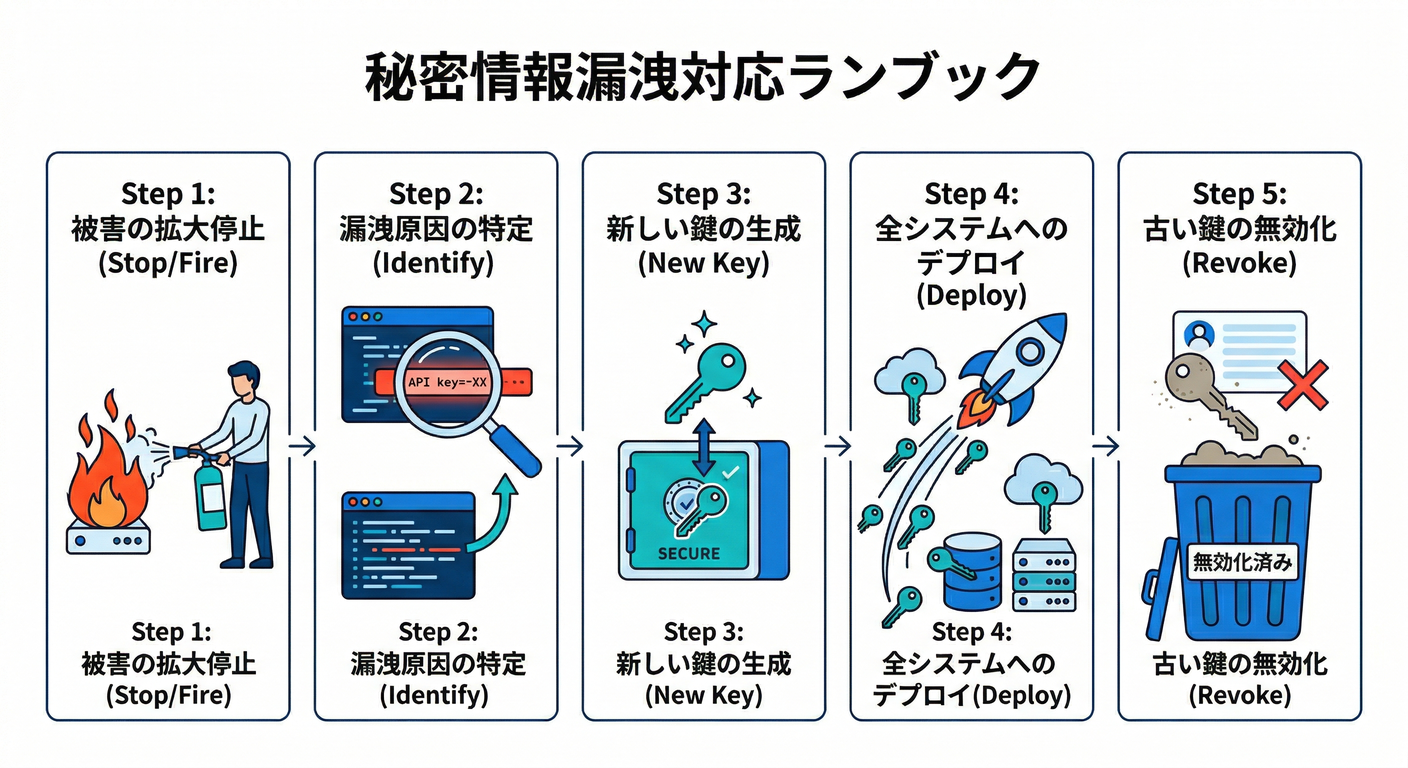 秘密情報漏洩対応ランブック

Step 1:
被害の拡大停止
(Stop/Fire)

Step 1:
被害の拡大停止
(Stop/Fire)

Step 2:
漏洩原因の特定
(Identify)

API key=-XX

Step 2:
漏洩原因の特定
(Identify)

Step 3:
新しい鍵の生成
(New Key)

SECURE

Step 3:
新しい鍵の生成
(New Key)

Step 4:
全システムへの
デプロイ
(Deploy)

Step 4:
全システムへの
デプロイ(Deploy)

Step 5:
古い鍵の無効化
(Revoke)

無効化済み

古い鍵の無効化
(Revoke)